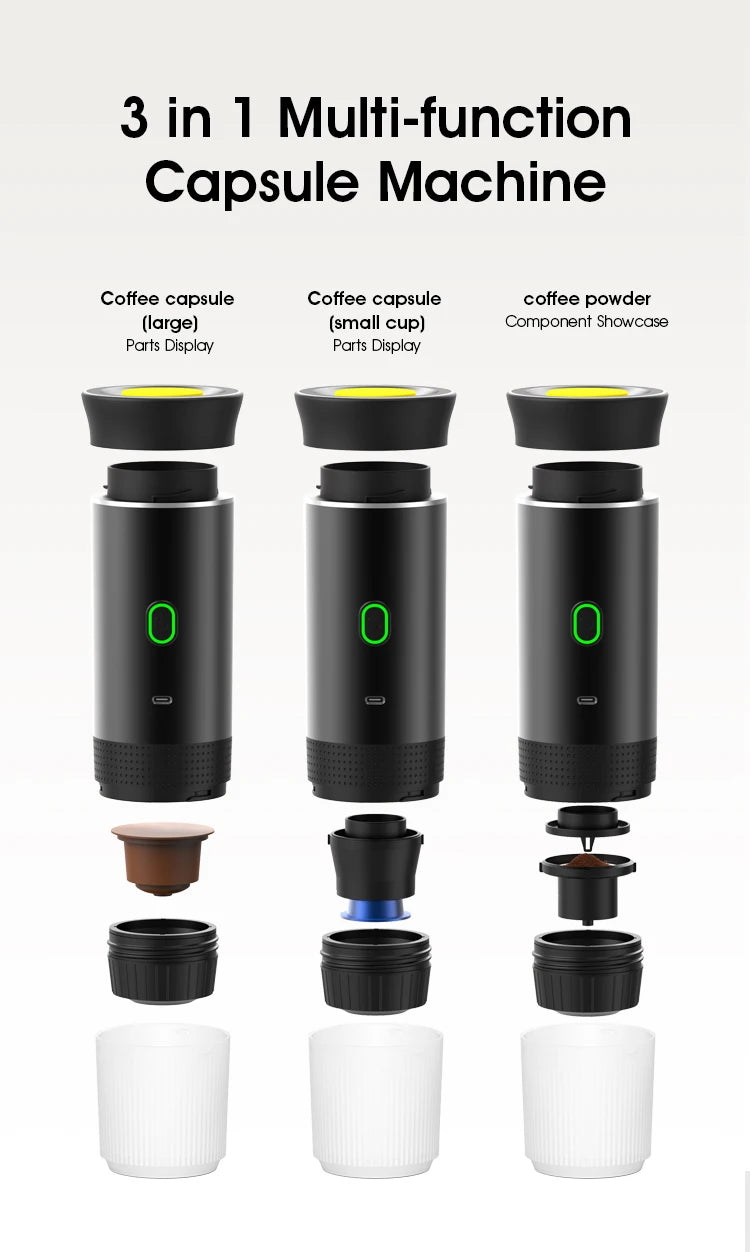 3 in 1 Multi-function Capsule Machine

Coffee capsule (large)
Parts Display

Coffee capsule (small cup)
Parts Display

coffee powder
Component Showcase