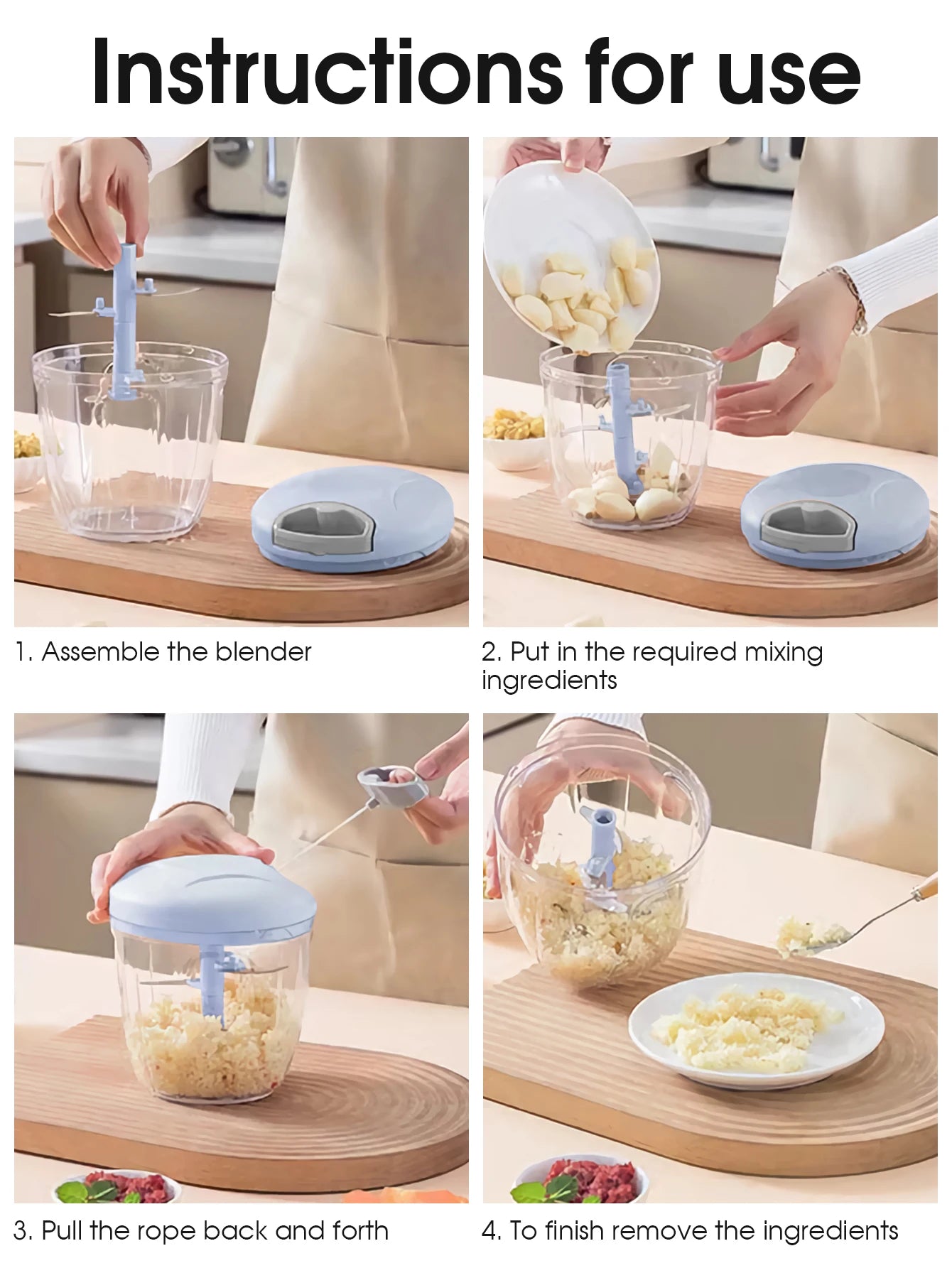 Instructions for use

1. Assemble the blender

2. Put in the required mixing ingredients

3. Pull the rope back and forth

4. To finish remove the ingredients