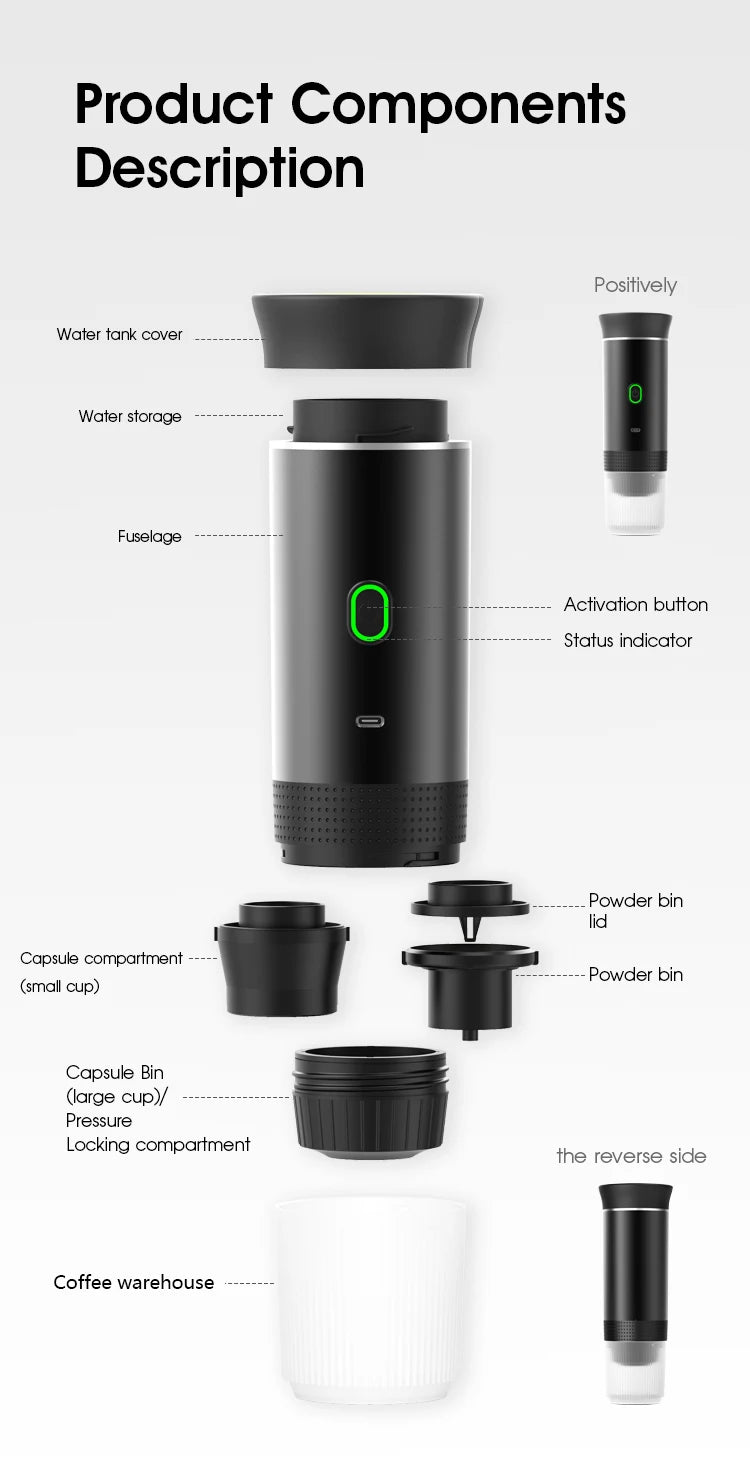 Product Components Description

Positively

Water tank cover

Water storage

Fuselage

Activation button

Status indicator

Powder bin lid

Capsule compartment (small cup)

Powder bin

Capsule Bin (large cup)/ Pressure Locking compartment

the reverse side

Coffee warehouse